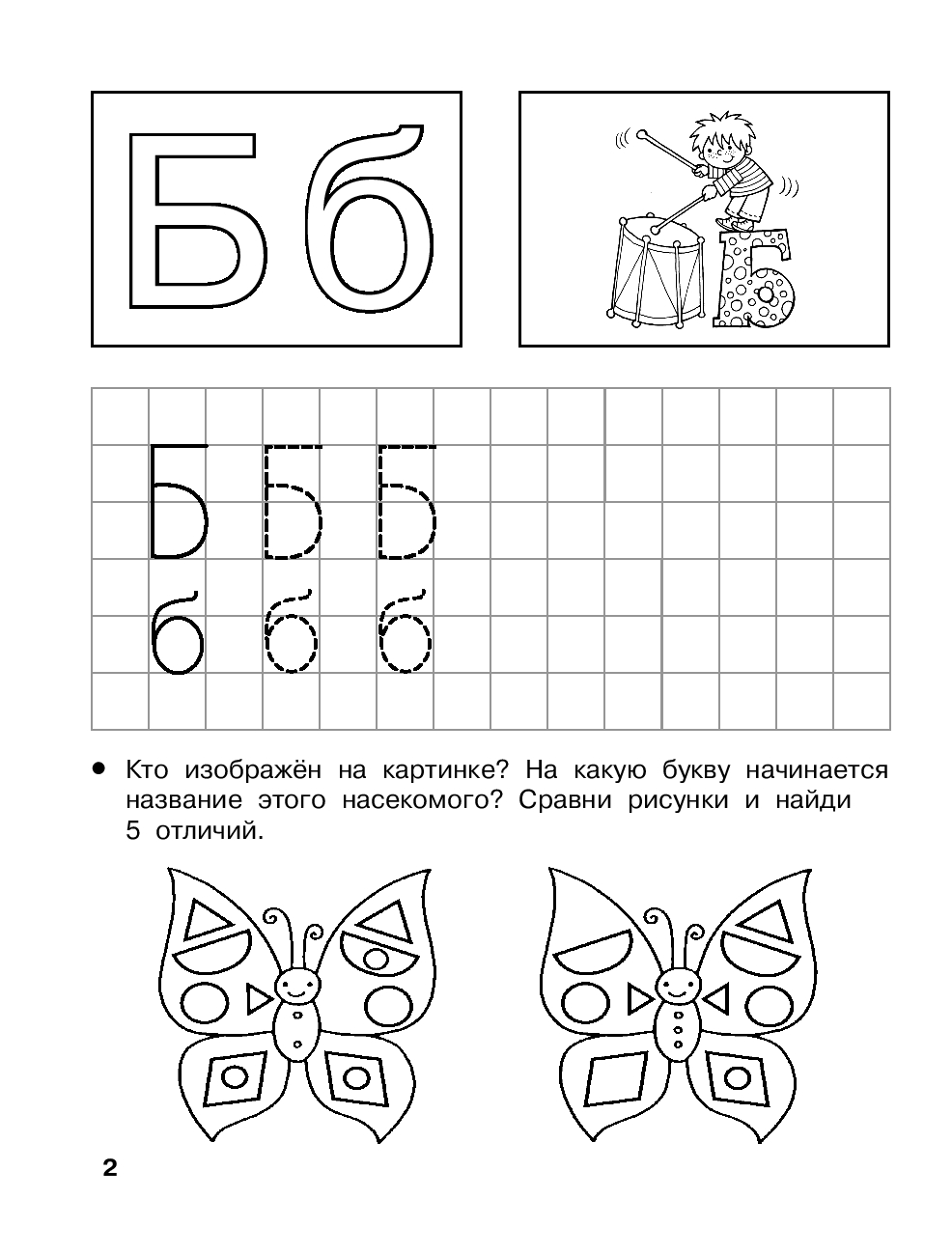 Б б

Б

Б Б Б
б б б

• Кто изображён на картинке? На какую букву начинается название этого насекомого? Сравни рисунки и найди 5 отличий.

2