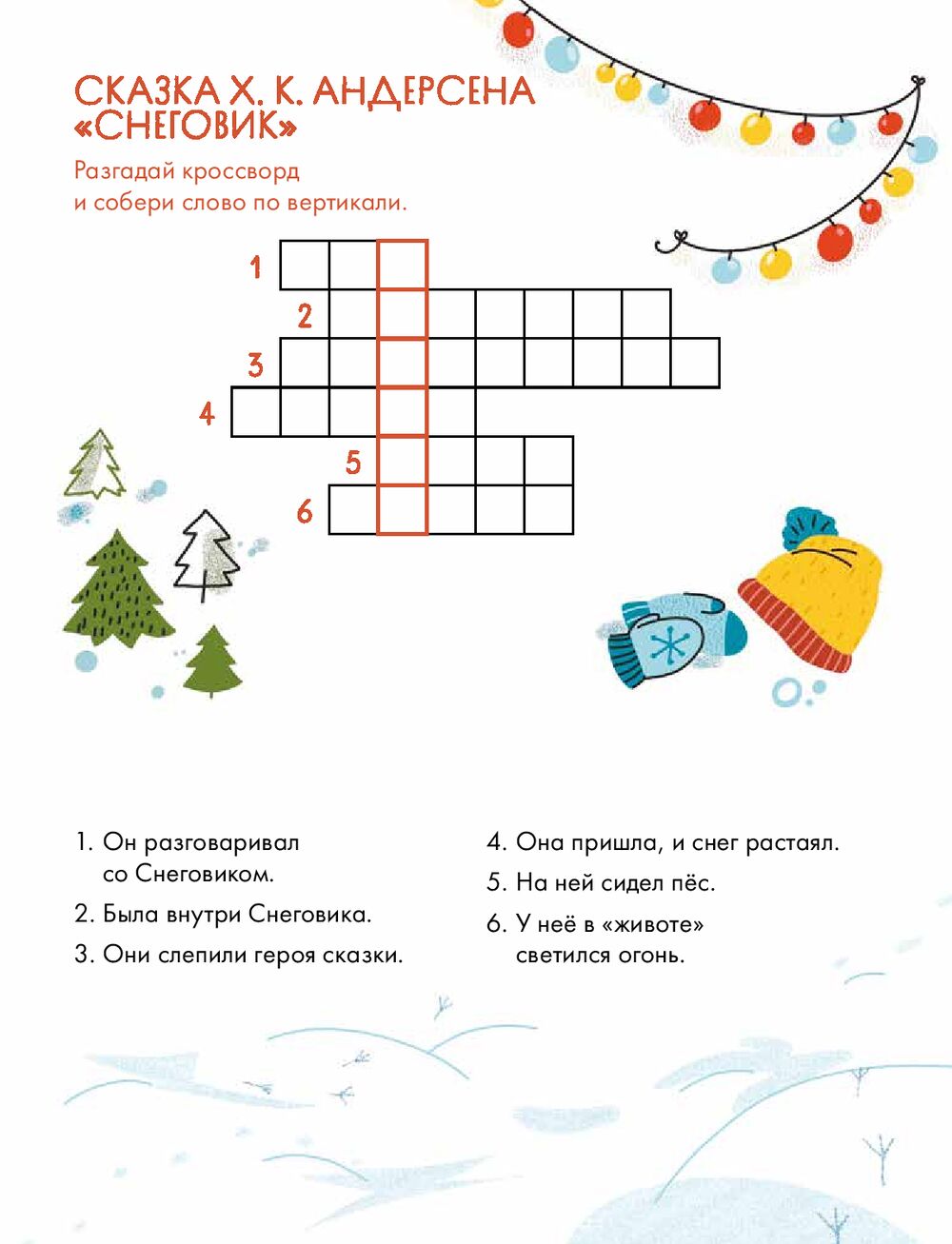 СКАЗКА Х. К. АНДЕРСЕНА «СНЕГОВИК»

Разгадай кроссворд и собери слово по вертикали.

1
2
3
4
5
6

1. Он разговаривал со Снеговиком.

2. Была внутри Снеговика.

3. Они слепили героя сказки.

4. Она пришла, и снег растаял.

5. На ней сидел пёс.

6. У неё в «животе» светился огонь.