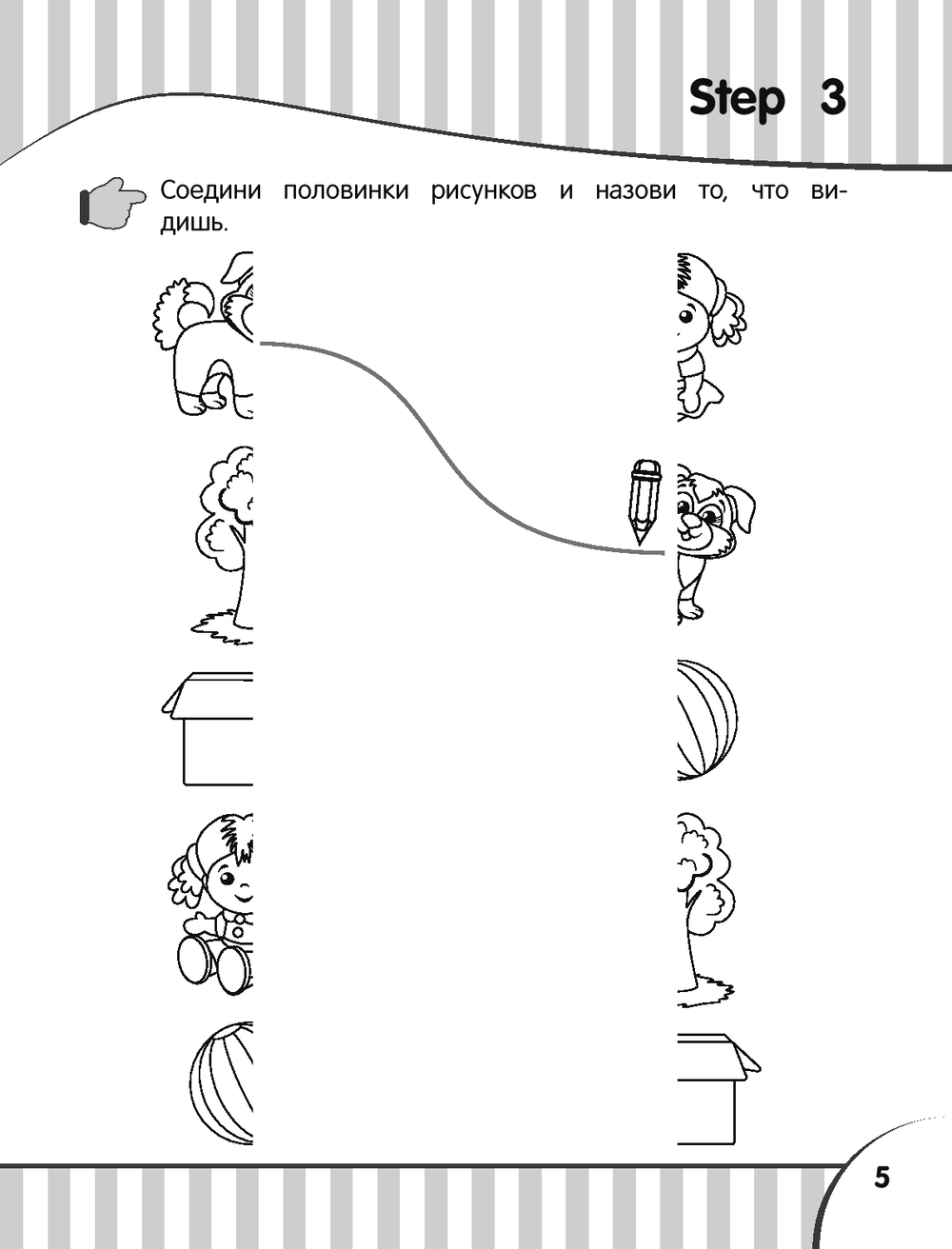 Step 3

Соедини половинки рисунков и назови то, что видишь.

5